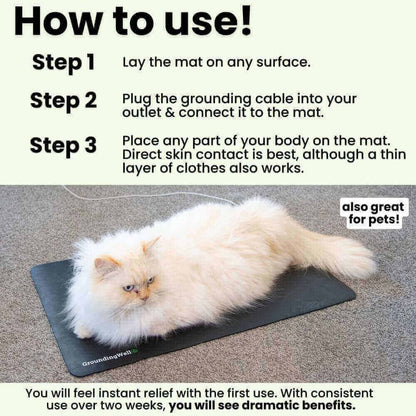 How to use!

Step 1 Lay the mat on any surface.

Step 2 Plug the grounding cable into your outlet & connect it to the mat.

Step 3 Place any part of your body on the mat. Direct skin contact is best, although a thin layer of clothes also works.

also great for pets!

GroundingWell

You will feel instant relief with the first use. With consistent use over two weeks, you will see dramatic benefits.